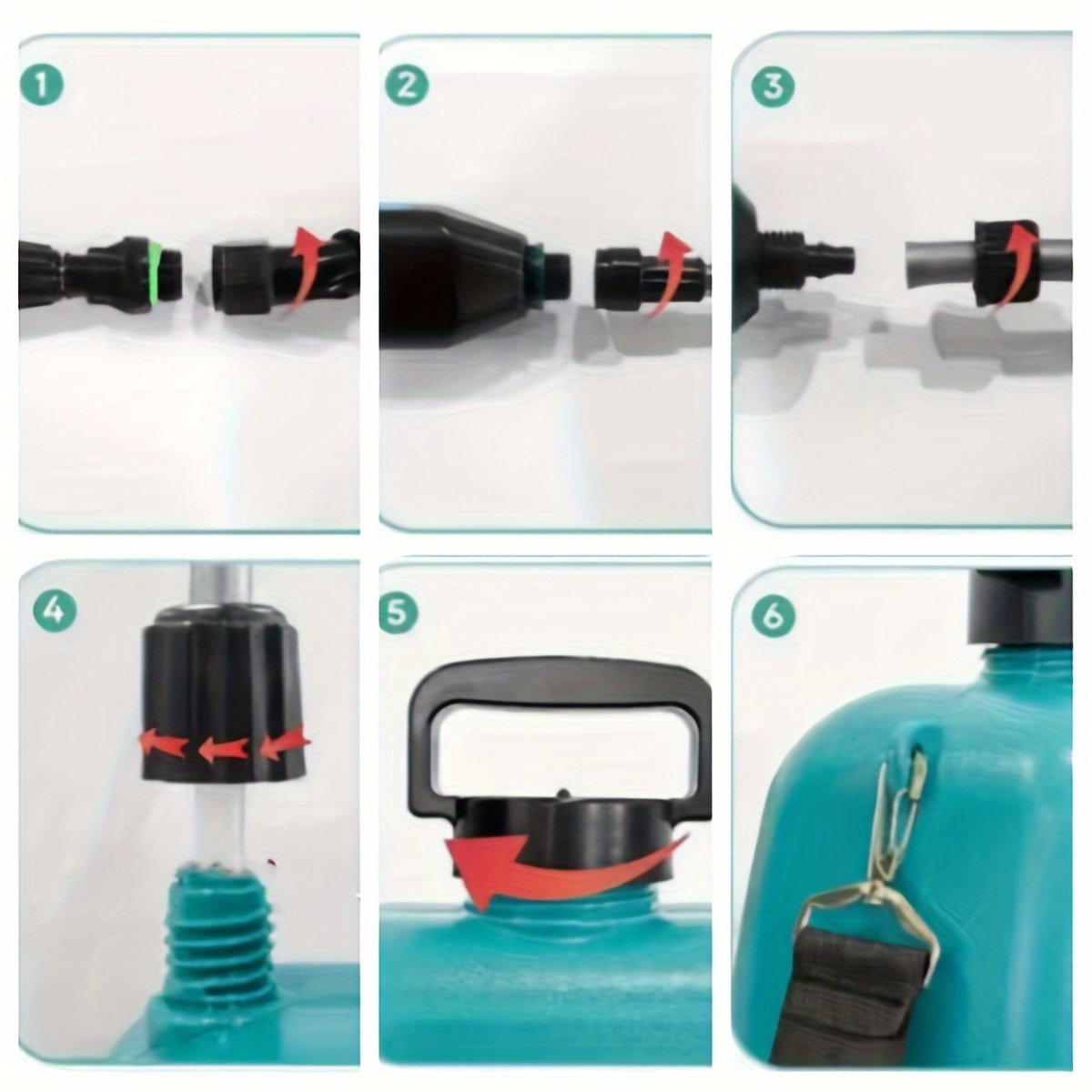 1
2
3
4
5
6